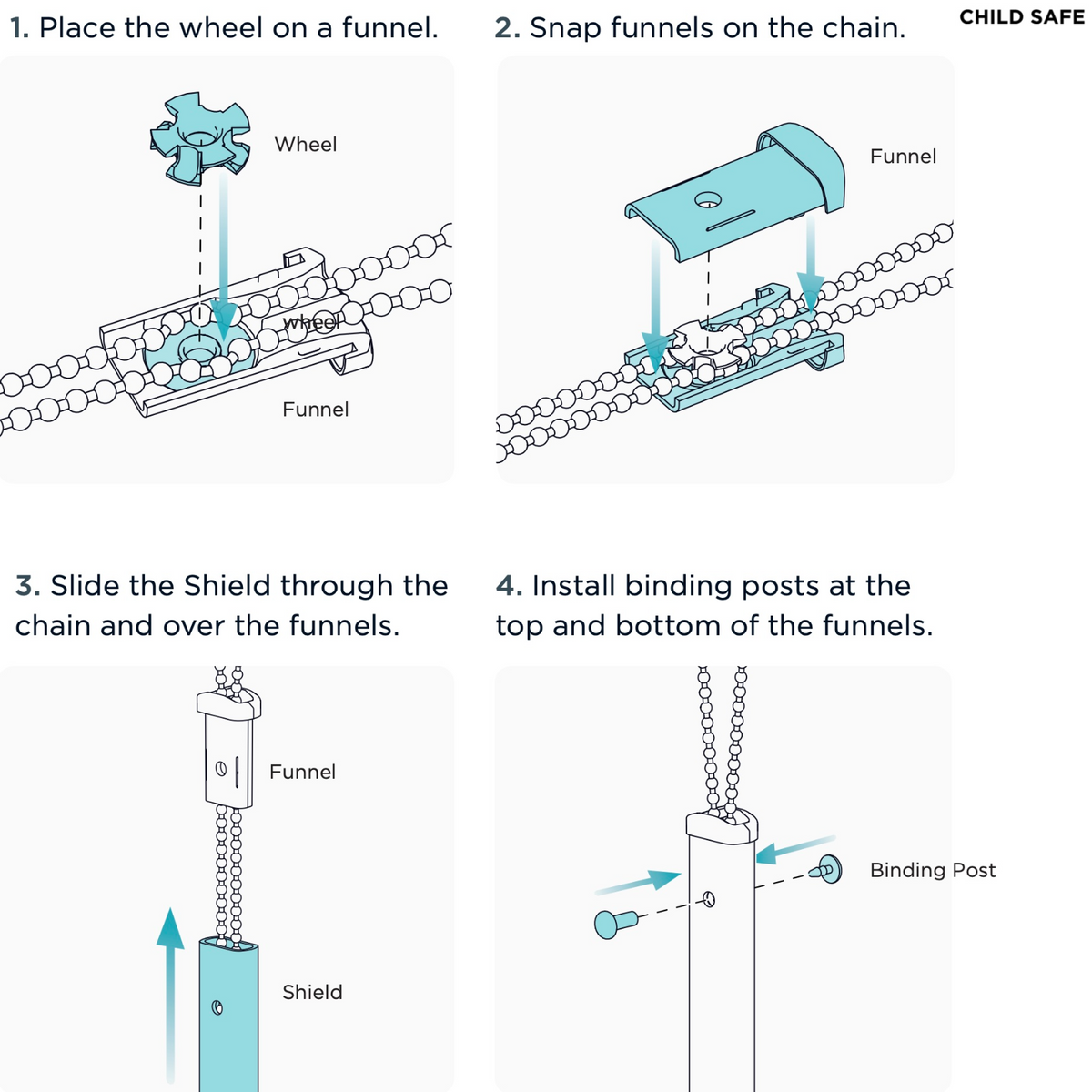 CHILD SAFE

1. Place the wheel on a funnel.

Wheel

wheel

Funnel

2. Snap funnels on the chain.

Funnel

3. Slide the Shield through the chain and over the funnels.

Funnel

Shield

4. Install binding posts at the top and bottom of the funnels.

Binding Post