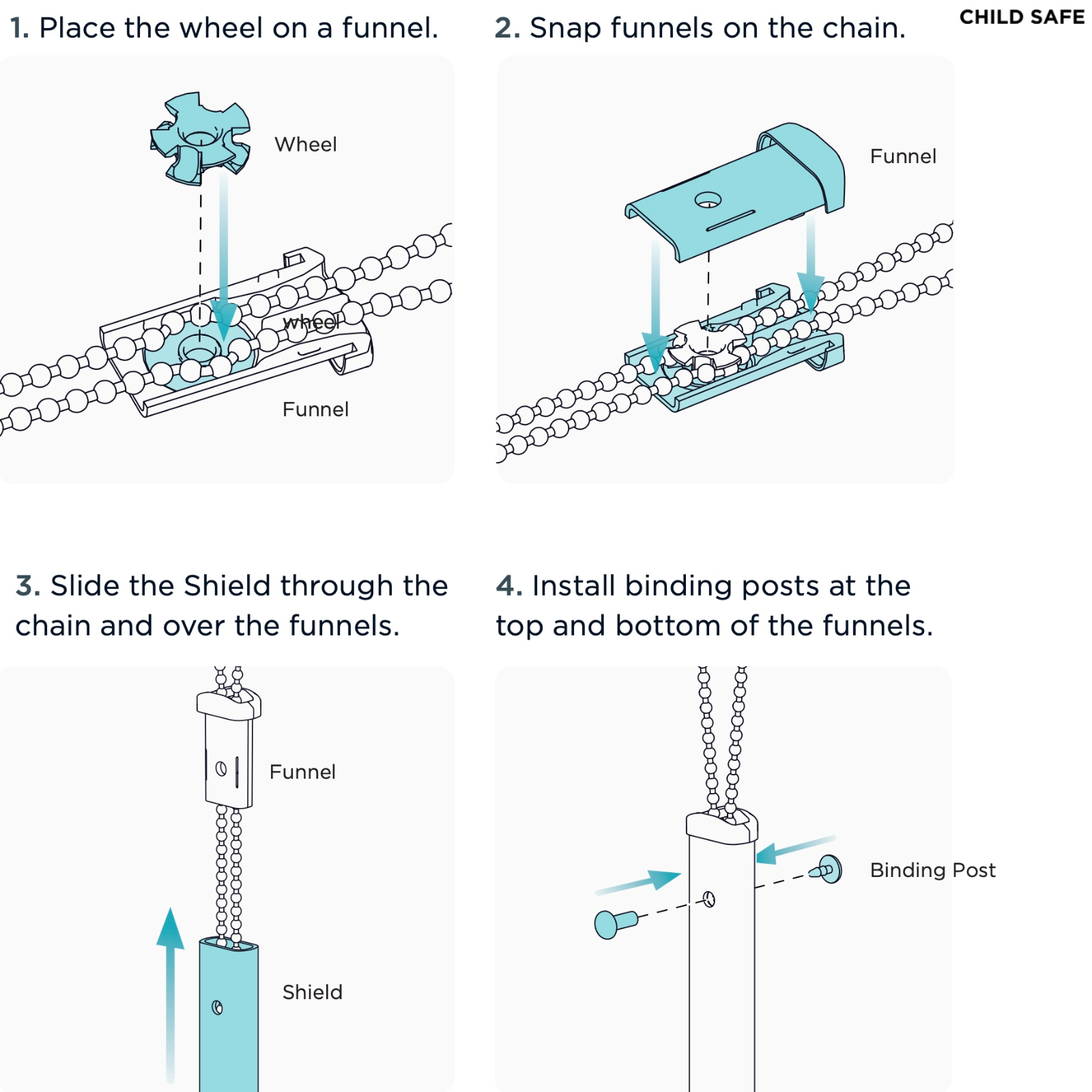 CHILD SAFE

1. Place the wheel on a funnel.

Wheel

wheel

Funnel

2. Snap funnels on the chain.

Funnel

3. Slide the Shield through the chain and over the funnels.

Funnel

Shield

4. Install binding posts at the top and bottom of the funnels.

Binding Post